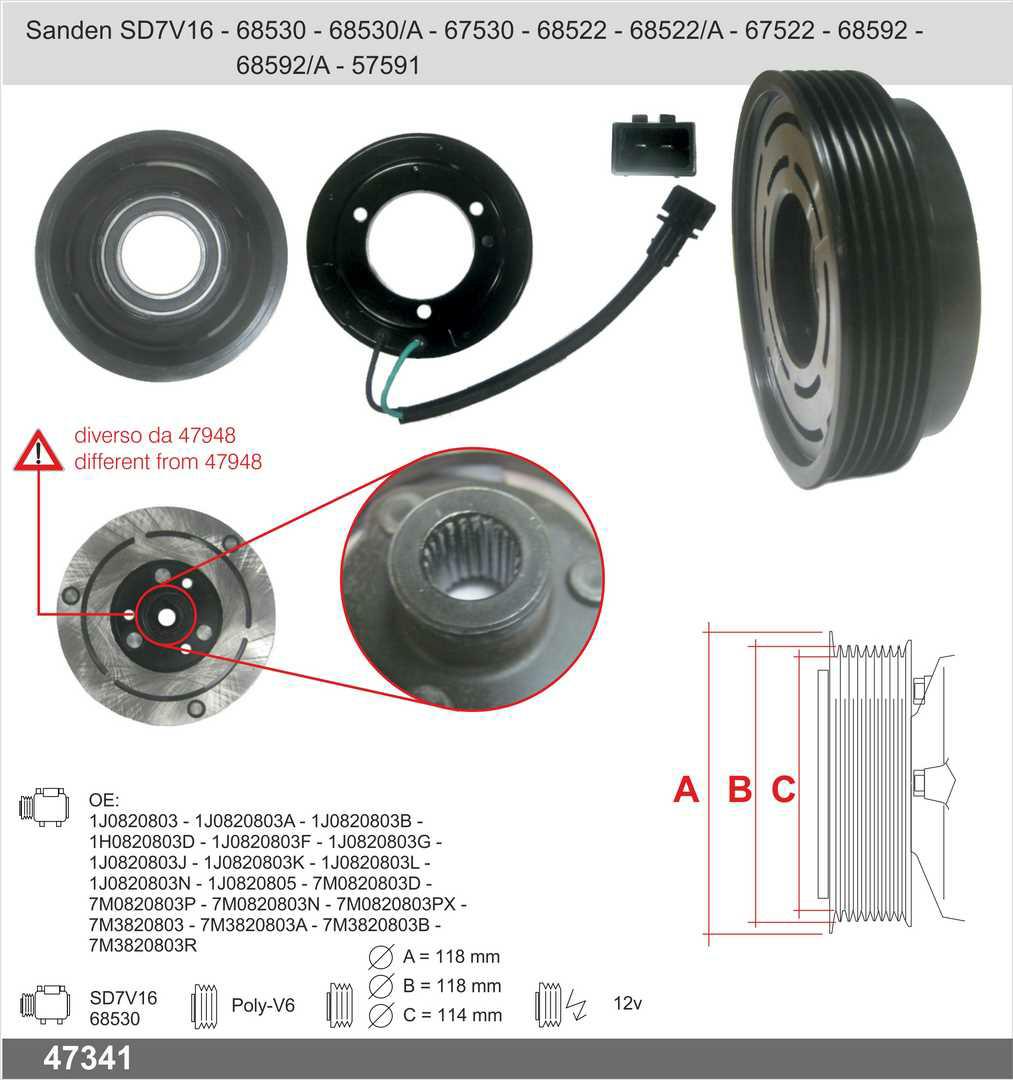 Sanden SD7V16 - 68530 - 68530/A - 67530 - 68522 - 68522/A - 67522 - 68592 - 68592/A - 57591

diverso da 47948
different from 47948

A B C

OE:
1J0820803 - 1J0820803A - 1J0820803B - 1H0820803D - 1J0820803F - 1J0820803G - 1J0820803J - 1J0820803K - 1J0820803L - 1J0820803N - 1J0820805 - 7M0820803D - 7M0820803P - 7M0820803N - 7M0820803PX - 7M3820803 - 7M3820803A - 7M3820803B - 7M3820803R

SD7V16
68530

Poly-V6

A = 118 mm
B = 118 mm
C = 114 mm

12v

47341