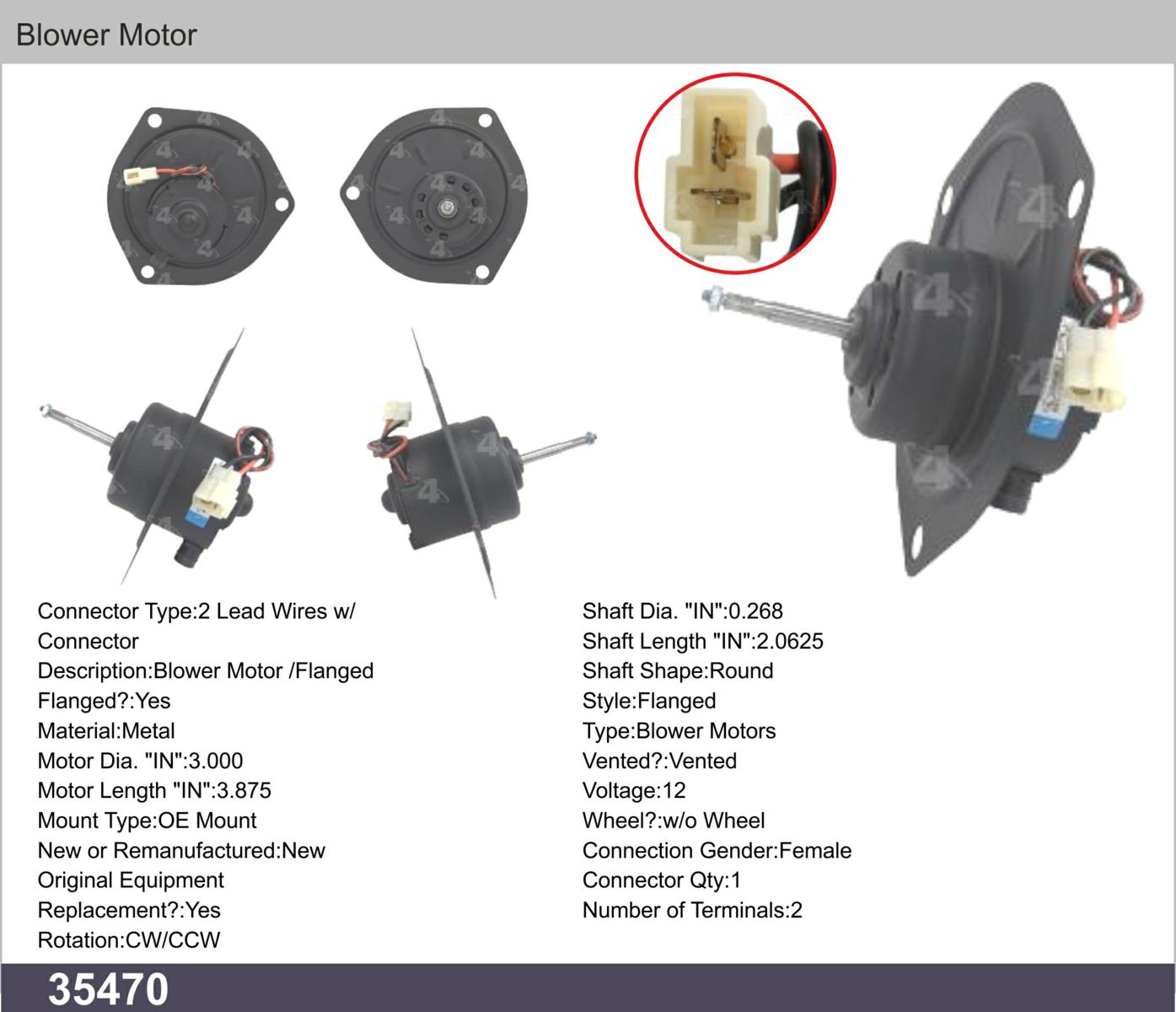 Blower Motor

Connector Type:2 Lead Wires w/ Connector
Description:Blower Motor /Flanged
Flanged?:Yes
Material:Metal
Motor Dia. "IN":3.000
Motor Length "IN":3.875
Mount Type:OE Mount
New or Remanufactured:New
Original Equipment Replacement?:Yes
Rotation:CW/CCW

Shaft Dia. "IN":0.268
Shaft Length "IN":2.0625
Shaft Shape:Round
Style:Flanged
Type:Blower Motors
Vented?:Vented
Voltage:12
Wheel?:w/o Wheel
Connection Gender:Female
Connector Qty:1
Number of Terminals:2

35470